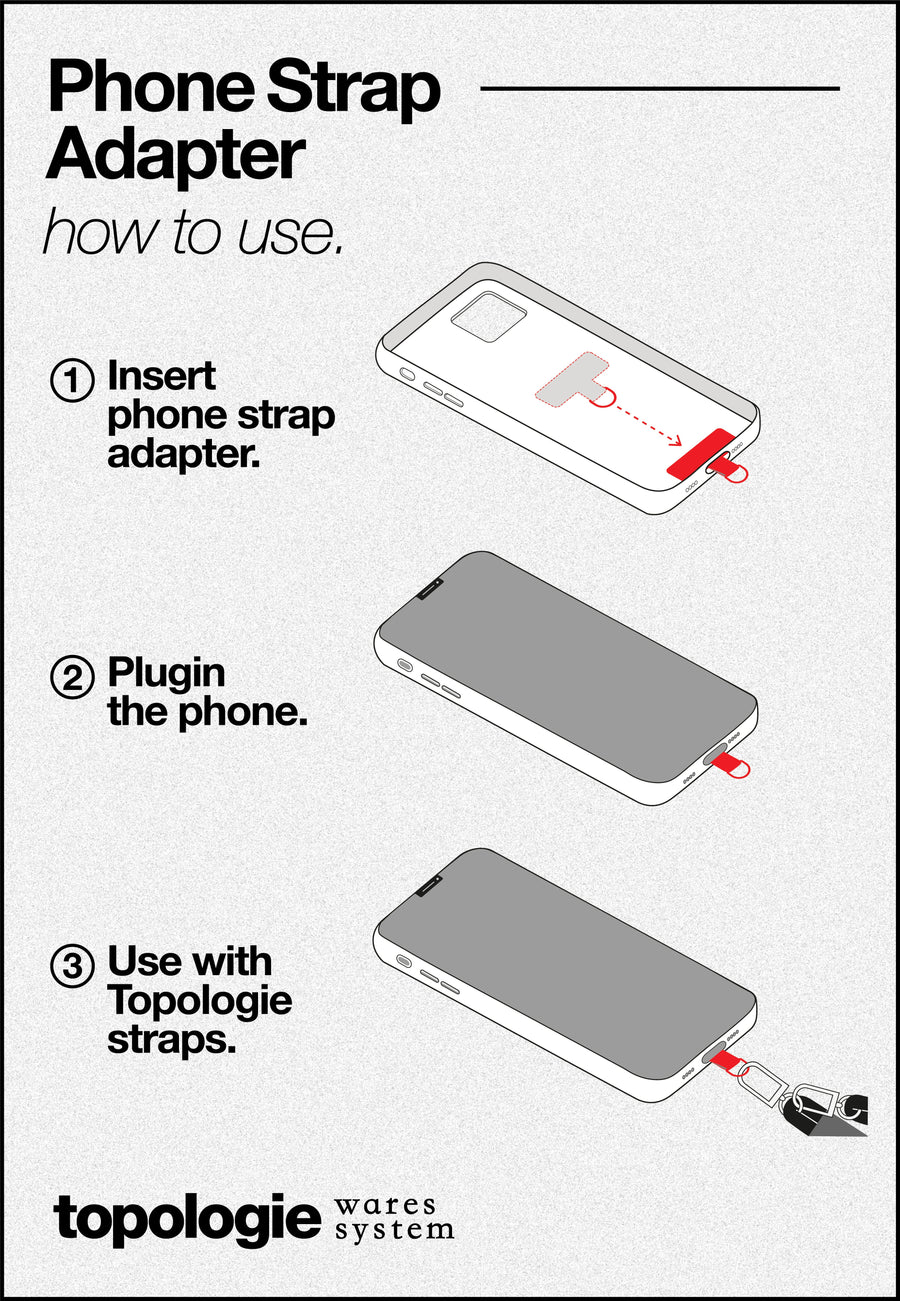 Phone Strap Adapter
how to use.

① Insert phone strap adapter.

② Plugin the phone.

③ Use with Topologie straps.

topologie wares system