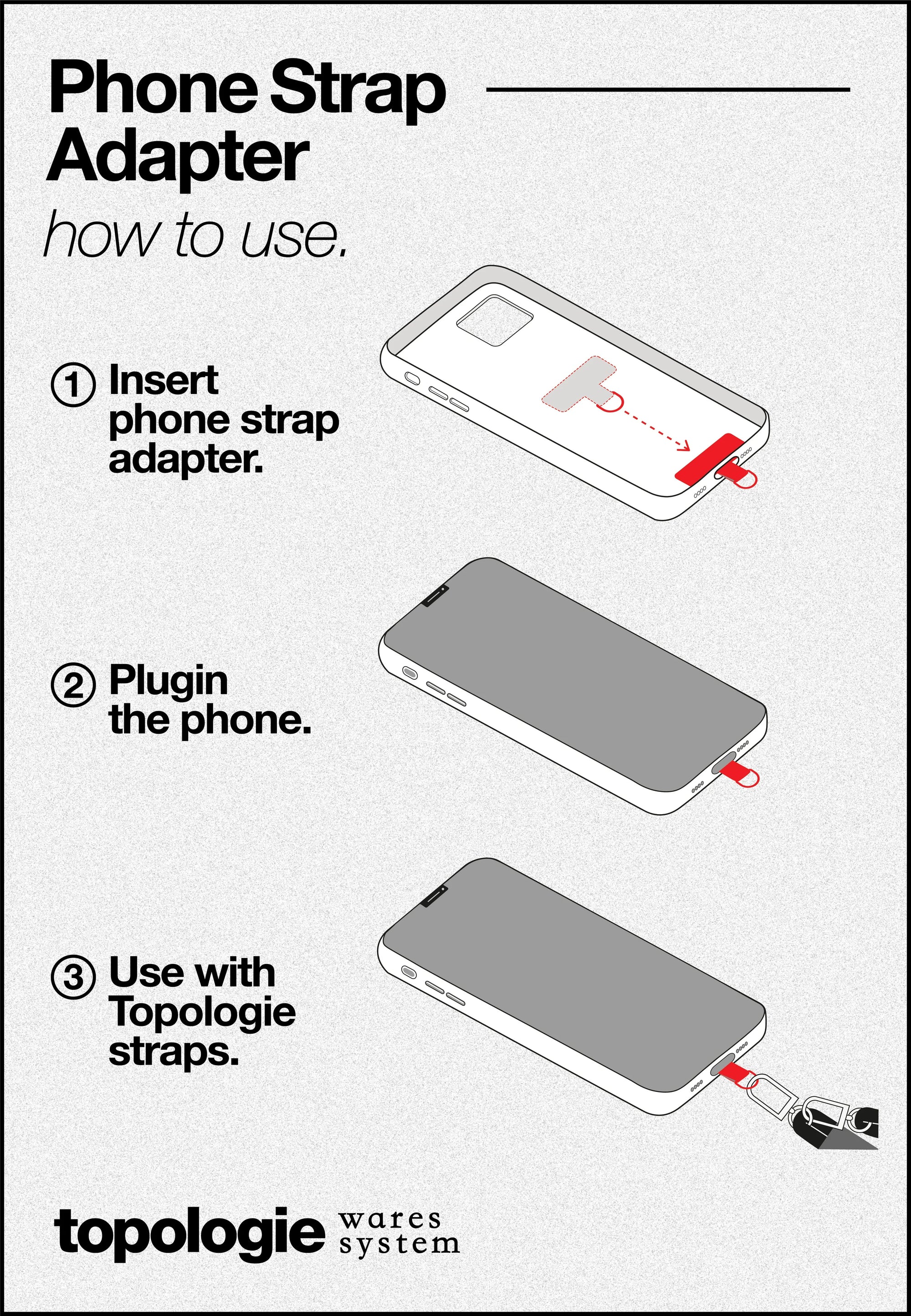 Phone Strap Adapter

how to use.

① Insert phone strap adapter.

② Plugin the phone.

③ Use with Topologie straps.

topologie wares system